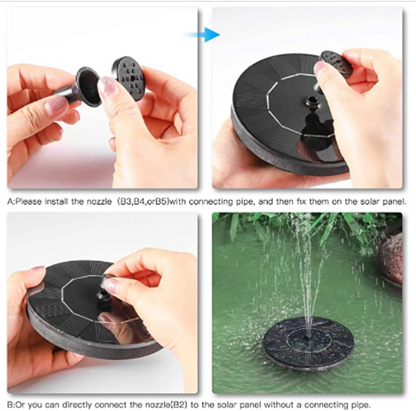 A:Please install the nozzle (B3,B4,orB5)with connecting pipe, and then fix them on the solar panel.

B:Or you can directly connect the nozzle(B2) to the solar panel without a connecting pipe.