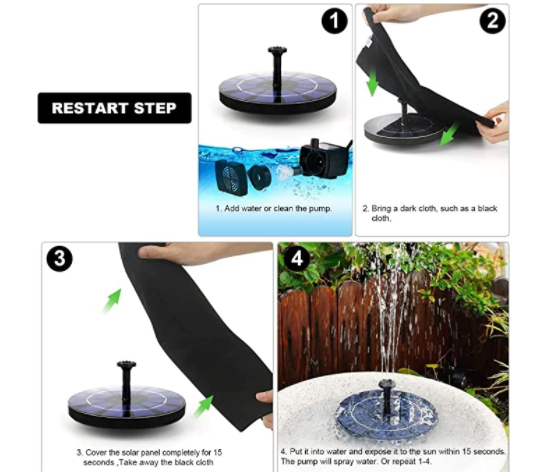 RESTART STEP

1

1. Add water or clean the pump.

2

2. Bring a dark cloth, such as a black cloth,

3

3. Cover the solar panel completely for 15 seconds ,Take away the black cloth

4

4. Put it into water and expose it to the sun within 15 seconds. The pump will spray water. Or repeat 1-4.